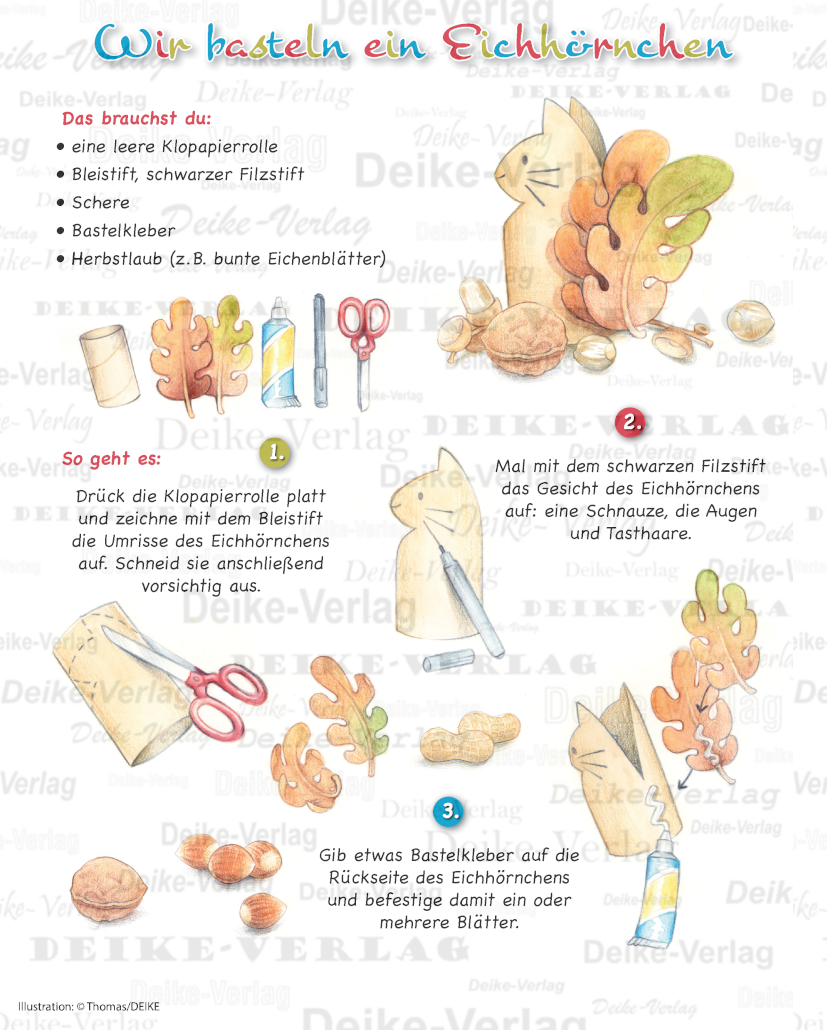 Wir basteln ein Eichhörnchen

Das brauchst du:
• eine leere Klopapierrolle
• Bleistift, schwarzer Filzstift
• Schere
• Bastelkleber
• Herbstlaub (z. B. bunte Eichenblätter)

So geht es:

1.
Drück die Klopapierrolle platt und zeichne mit dem Bleistift die Umrisse des Eichhörnchens auf. Schneid sie anschließend vorsichtig aus.

2.
Mal mit dem schwarzen Filzstift das Gesicht des Eichhörnchens auf: eine Schnauze, die Augen und Tasthaare.

3.
Gib etwas Bastelkleber auf die Rückseite des Eichhörnchens und befestige damit ein oder mehrere Blätter.

Illustration: © Thomas/DEIKE

Deike-Verlag